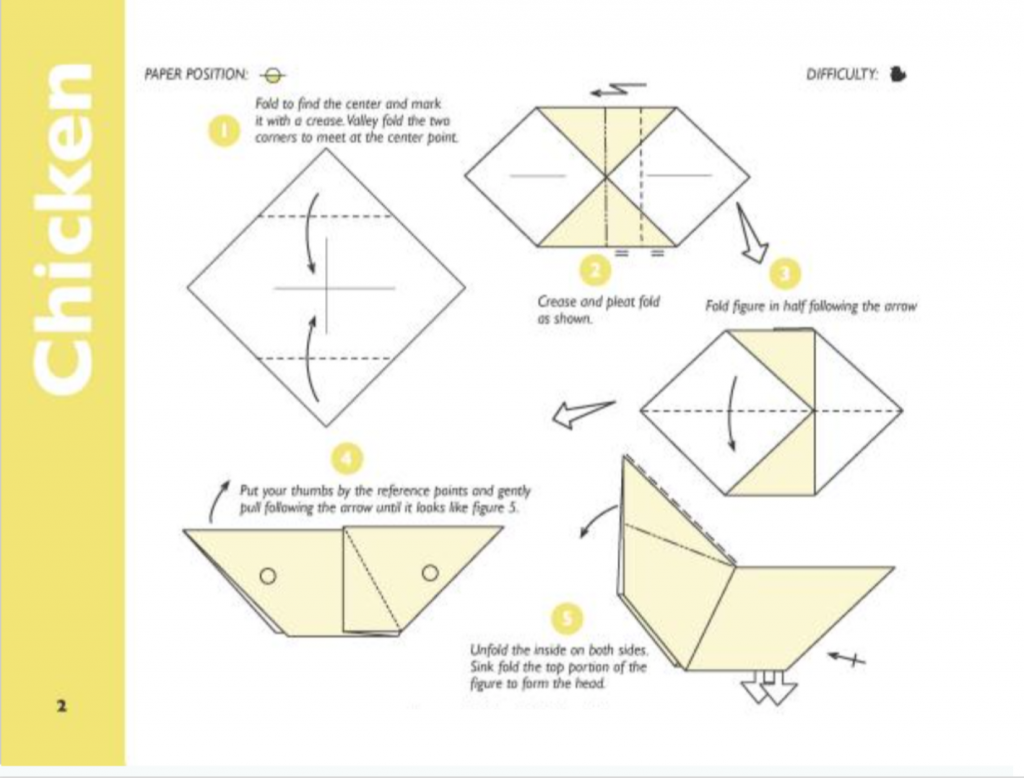 Chicken

PAPER POSITION:

DIFFICULTY:

1
Fold to find the center and mark it with a crease. Valley fold the two corners to meet at the center point.

2
Crease and pleat fold as shown.

3
Fold figure in half following the arrow

4
Put your thumbs by the reference points and gently pull following the arrow until it looks like figure 5.

5
Unfold the inside on both sides. Sink fold the top portion of the figure to form the head.

2