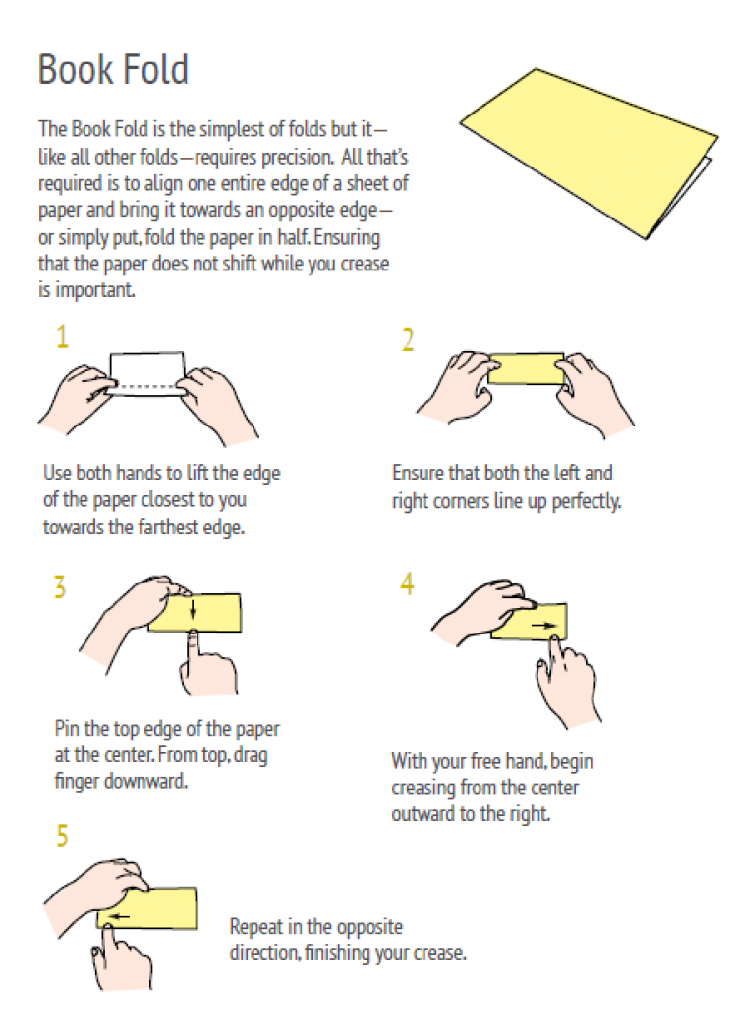 Book Fold

The Book Fold is the simplest of folds but it—like all other folds—requires precision. All that's required is to align one entire edge of a sheet of paper and bring it towards an opposite edge—or simply put, fold the paper in half. Ensuring that the paper does not shift while you crease is important.

1

Use both hands to lift the edge of the paper closest to you towards the farthest edge.

2

Ensure that both the left and right corners line up perfectly.

3

Pin the top edge of the paper at the center. From top, drag finger downward.

4

With your free hand, begin creasing from the center outward to the right.

5

Repeat in the opposite direction, finishing your crease.