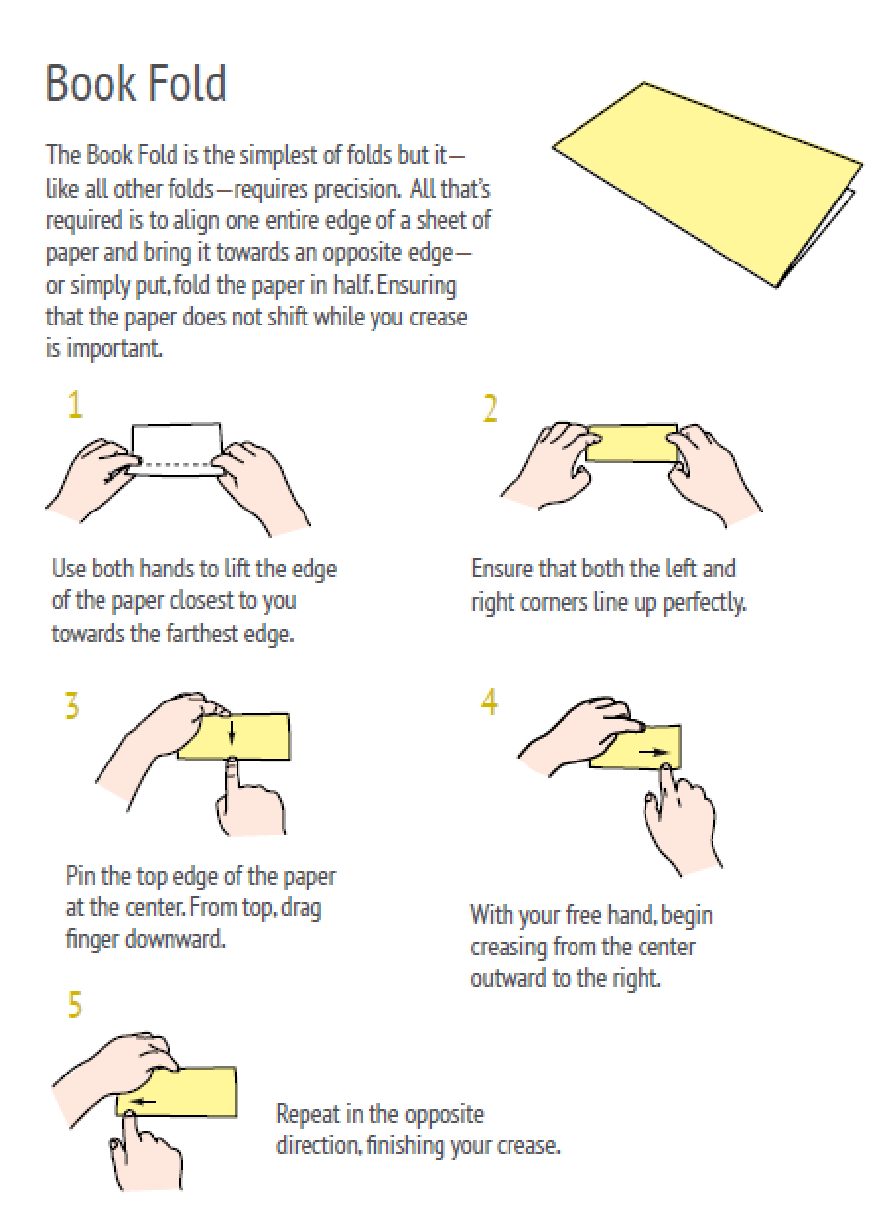 Book Fold

The Book Fold is the simplest of folds but it—like all other folds—requires precision. All that's required is to align one entire edge of a sheet of paper and bring it towards an opposite edge—or simply put, fold the paper in half. Ensuring that the paper does not shift while you crease is important.

1

Use both hands to lift the edge of the paper closest to you towards the farthest edge.

2

Ensure that both the left and right corners line up perfectly.

3

Pin the top edge of the paper at the center. From top, drag finger downward.

4

With your free hand, begin creasing from the center outward to the right.

5

Repeat in the opposite direction, finishing your crease.