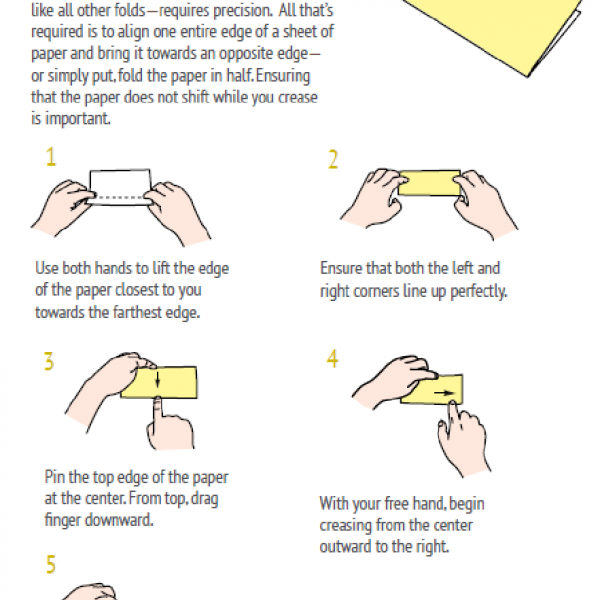 like all other folds—requires precision. All that's required is to align one entire edge of a sheet of paper and bring it towards an opposite edge—or simply put, fold the paper in half. Ensuring that the paper does not shift while you crease is important.

1

Use both hands to lift the edge of the paper closest to you towards the farthest edge.

2

Ensure that both the left and right corners line up perfectly.

3

Pin the top edge of the paper at the center. From top, drag finger downward.

4

With your free hand, begin creasing from the center outward to the right.

5