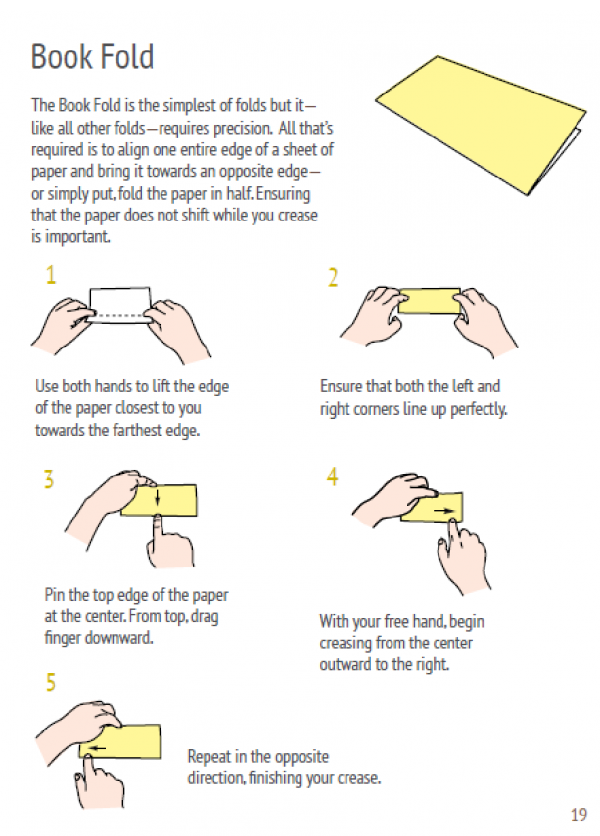 Book Fold

The Book Fold is the simplest of folds but it—like all other folds—requires precision. All that's required is to align one entire edge of a sheet of paper and bring it towards an opposite edge—or simply put, fold the paper in half. Ensuring that the paper does not shift while you crease is important.

1

Use both hands to lift the edge of the paper closest to you towards the farthest edge.

2

Ensure that both the left and right corners line up perfectly.

3

Pin the top edge of the paper at the center. From top, drag finger downward.

4

With your free hand, begin creasing from the center outward to the right.

5

Repeat in the opposite direction, finishing your crease.

19