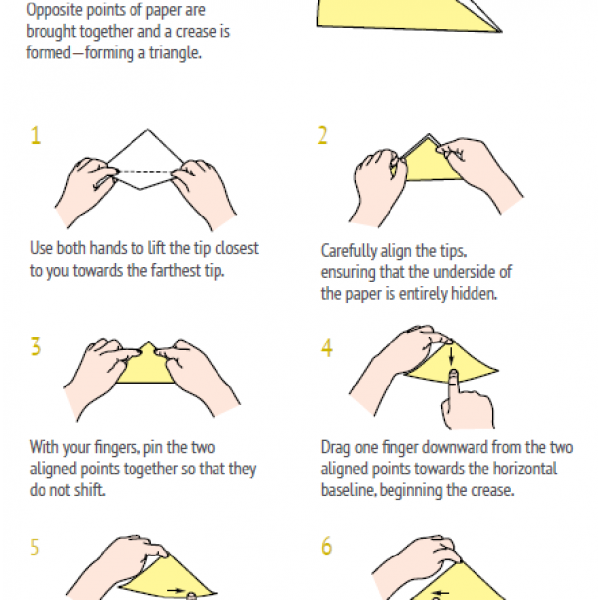 Opposite points of paper are brought together and a crease is formed—forming a triangle.

1

Use both hands to lift the tip closest to you towards the farthest tip.

2

Carefully align the tips, ensuring that the underside of the paper is entirely hidden.

3

With your fingers, pin the two aligned points together so that they do not shift.

4

Drag one finger downward from the two aligned points towards the horizontal baseline, beginning the crease.

5

6