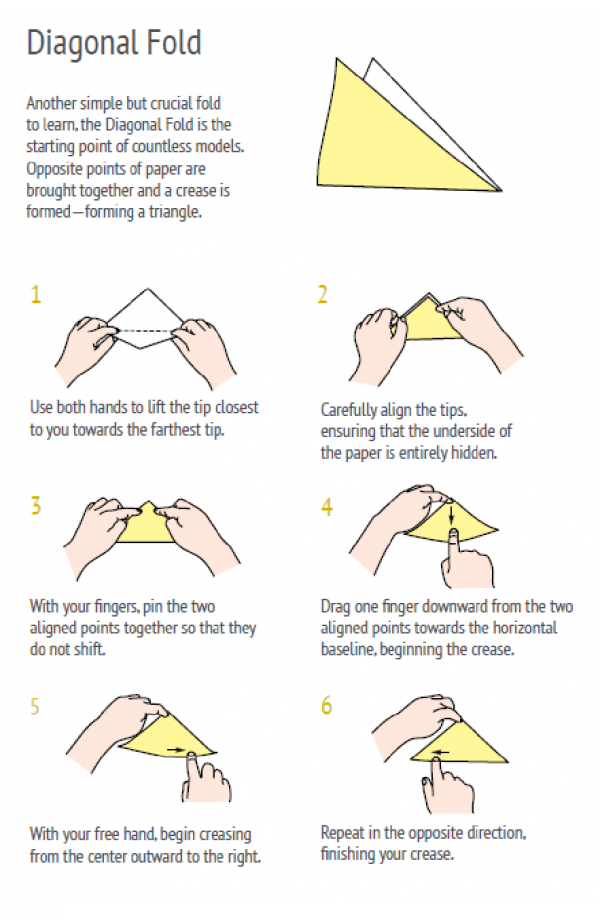 Diagonal Fold

Another simple but crucial fold to learn, the Diagonal Fold is the starting point of countless models. Opposite points of paper are brought together and a crease is formed—forming a triangle.

1

Use both hands to lift the tip closest to you towards the farthest tip.

2

Carefully align the tips, ensuring that the underside of the paper is entirely hidden.

3

With your fingers, pin the two aligned points together so that they do not shift.

4

Drag one finger downward from the two aligned points towards the horizontal baseline, beginning the crease.

5

With your free hand, begin creasing from the center outward to the right.

6

Repeat in the opposite direction, finishing your crease.