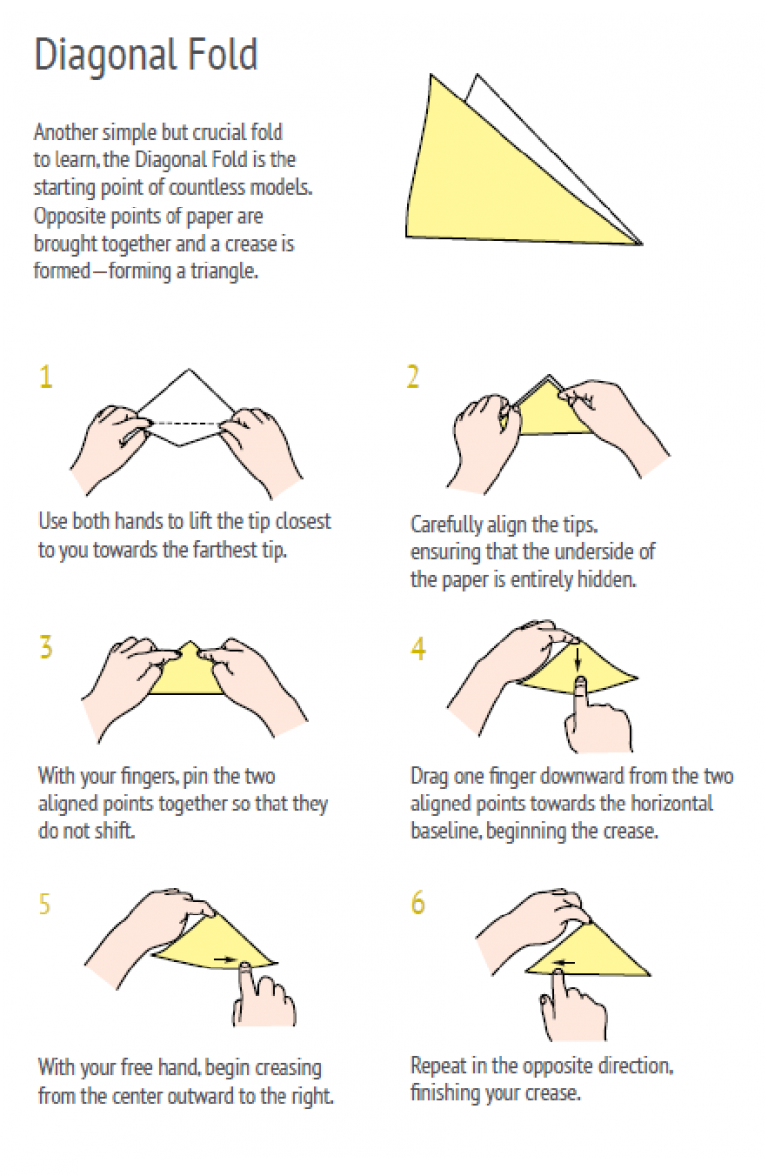 Diagonal Fold

Another simple but crucial fold to learn, the Diagonal Fold is the starting point of countless models. Opposite points of paper are brought together and a crease is formed—forming a triangle.

1

Use both hands to lift the tip closest to you towards the farthest tip.

2

Carefully align the tips, ensuring that the underside of the paper is entirely hidden.

3

With your fingers, pin the two aligned points together so that they do not shift.

4

Drag one finger downward from the two aligned points towards the horizontal baseline, beginning the crease.

5

With your free hand, begin creasing from the center outward to the right.

6

Repeat in the opposite direction, finishing your crease.