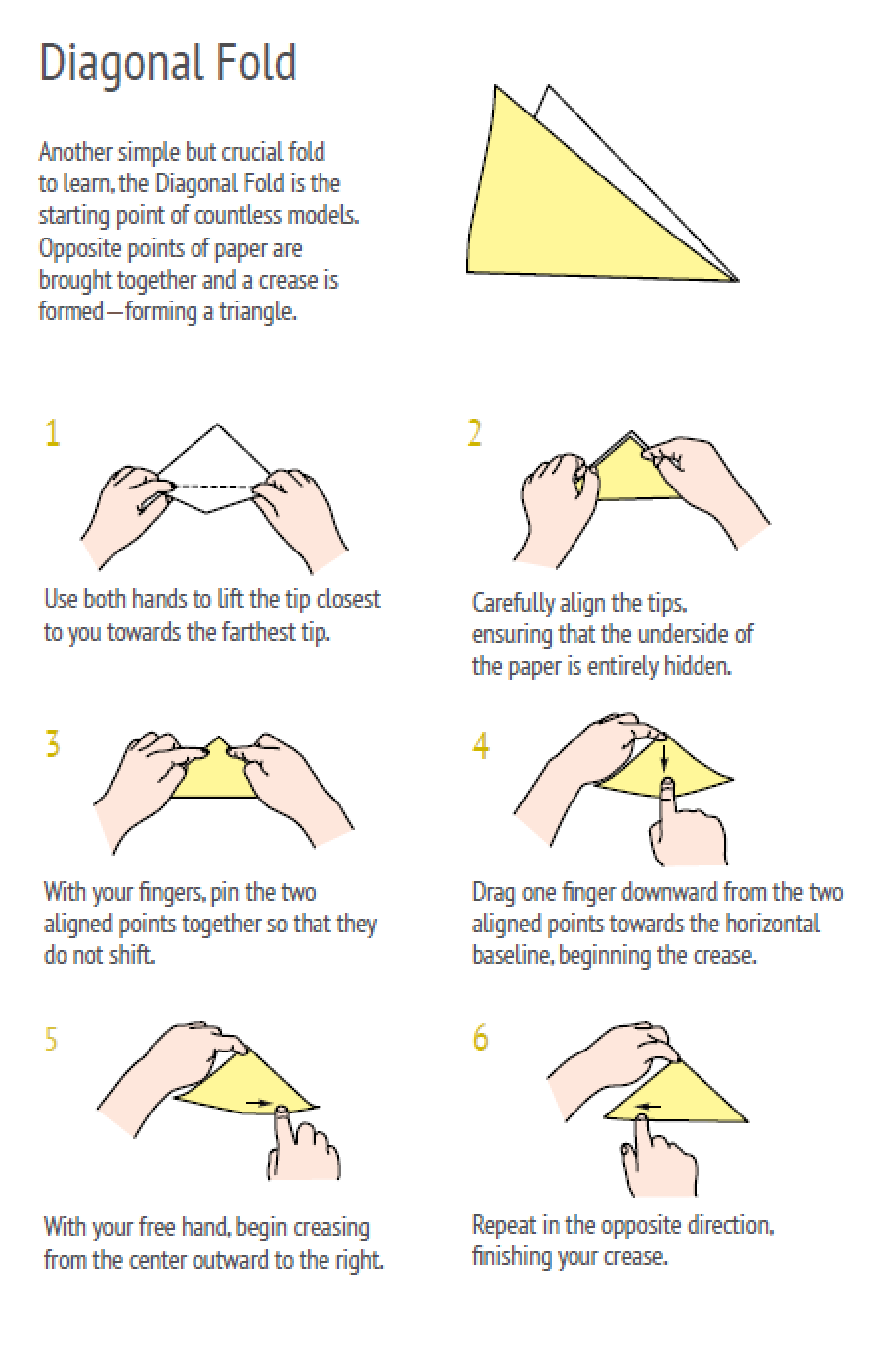 Diagonal Fold

Another simple but crucial fold to learn, the Diagonal Fold is the starting point of countless models. Opposite points of paper are brought together and a crease is formed—forming a triangle.

1

Use both hands to lift the tip closest to you towards the farthest tip.

2

Carefully align the tips, ensuring that the underside of the paper is entirely hidden.

3

With your fingers, pin the two aligned points together so that they do not shift.

4

Drag one finger downward from the two aligned points towards the horizontal baseline, beginning the crease.

5

With your free hand, begin creasing from the center outward to the right.

6

Repeat in the opposite direction, finishing your crease.