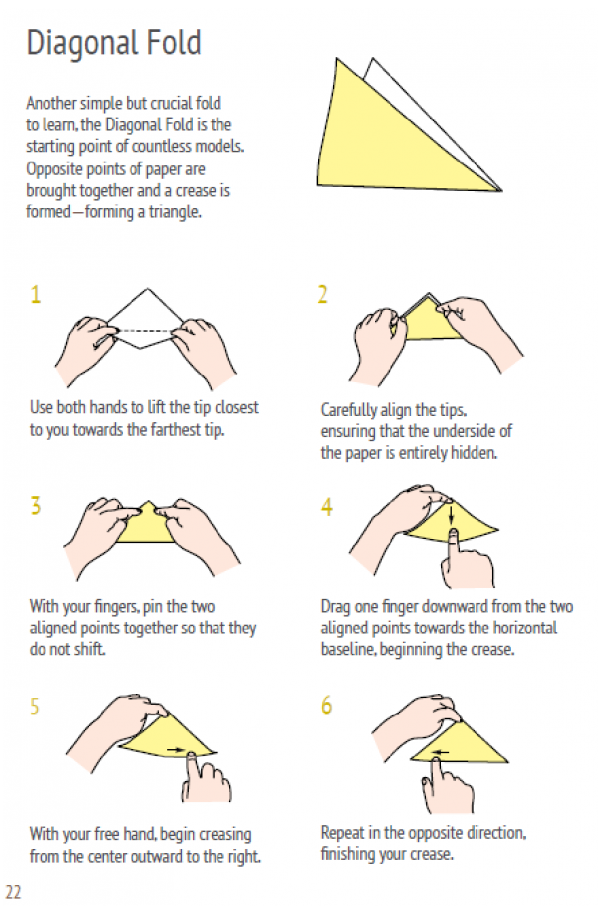 Diagonal Fold

Another simple but crucial fold to learn, the Diagonal Fold is the starting point of countless models. Opposite points of paper are brought together and a crease is formed—forming a triangle.

1

Use both hands to lift the tip closest to you towards the farthest tip.

2

Carefully align the tips, ensuring that the underside of the paper is entirely hidden.

3

With your fingers, pin the two aligned points together so that they do not shift.

4

Drag one finger downward from the two aligned points towards the horizontal baseline, beginning the crease.

5

With your free hand, begin creasing from the center outward to the right.

6

Repeat in the opposite direction, finishing your crease.

22