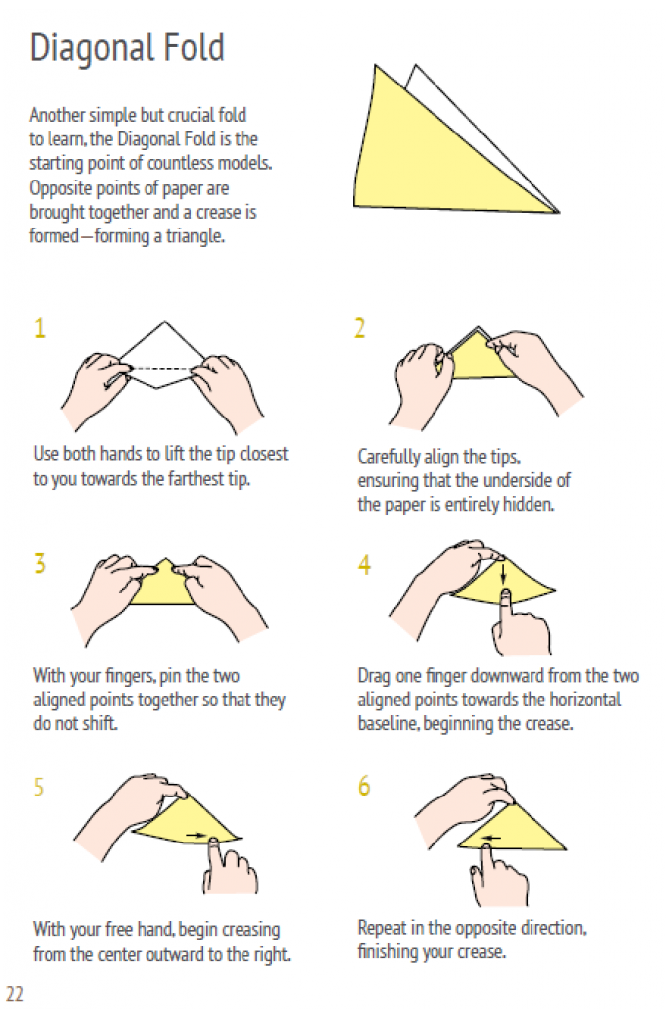 Diagonal Fold

Another simple but crucial fold to learn, the Diagonal Fold is the starting point of countless models. Opposite points of paper are brought together and a crease is formed—forming a triangle.

1

Use both hands to lift the tip closest to you towards the farthest tip.

2

Carefully align the tips, ensuring that the underside of the paper is entirely hidden.

3

With your fingers, pin the two aligned points together so that they do not shift.

4

Drag one finger downward from the two aligned points towards the horizontal baseline, beginning the crease.

5

With your free hand, begin creasing from the center outward to the right.

6

Repeat in the opposite direction, finishing your crease.

22