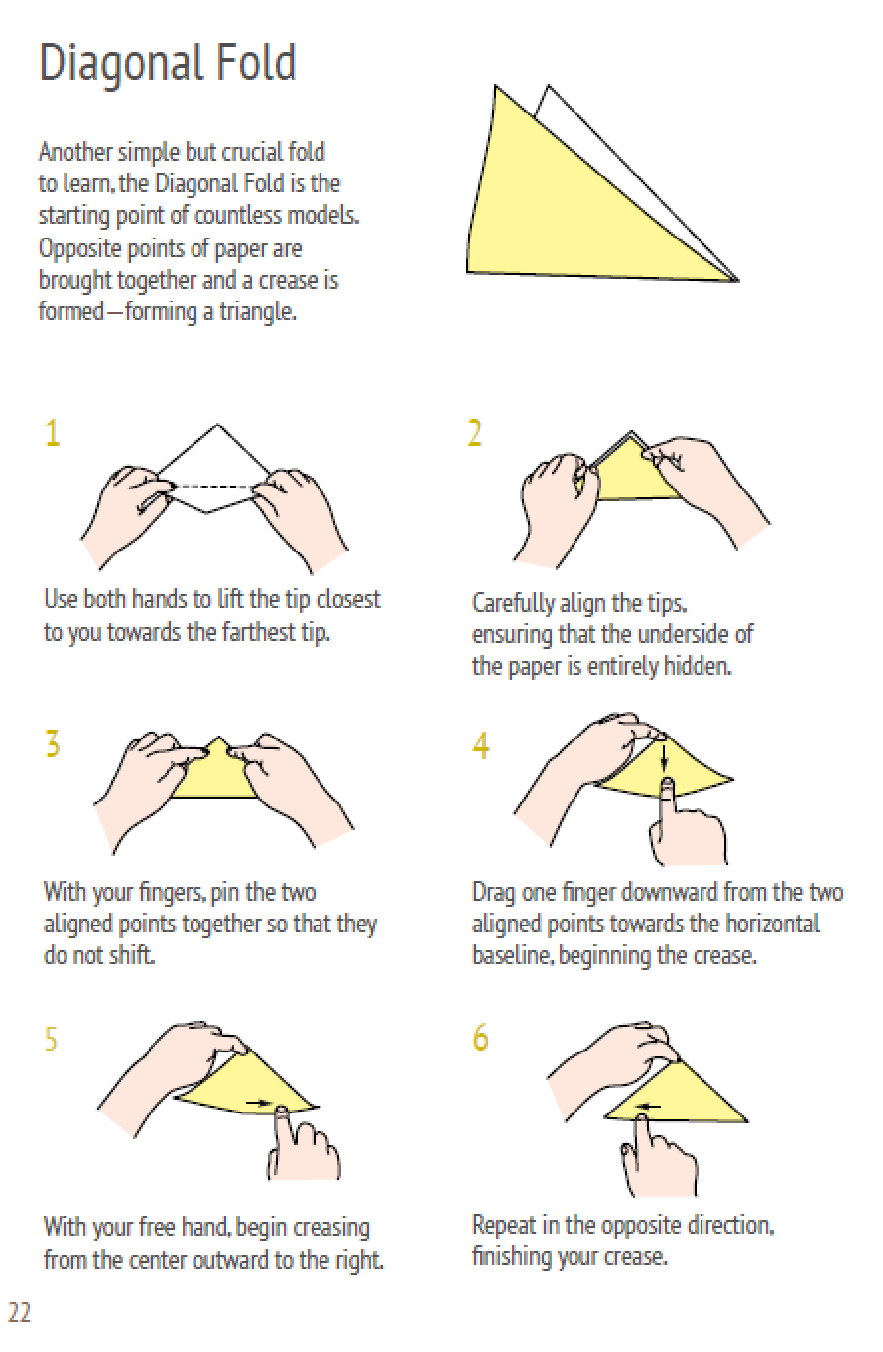 Diagonal Fold

Another simple but crucial fold to learn, the Diagonal Fold is the starting point of countless models. Opposite points of paper are brought together and a crease is formed—forming a triangle.

1

Use both hands to lift the tip closest to you towards the farthest tip.

2

Carefully align the tips, ensuring that the underside of the paper is entirely hidden.

3

With your fingers, pin the two aligned points together so that they do not shift.

4

Drag one finger downward from the two aligned points towards the horizontal baseline, beginning the crease.

5

With your free hand, begin creasing from the center outward to the right.

6

Repeat in the opposite direction, finishing your crease.

22