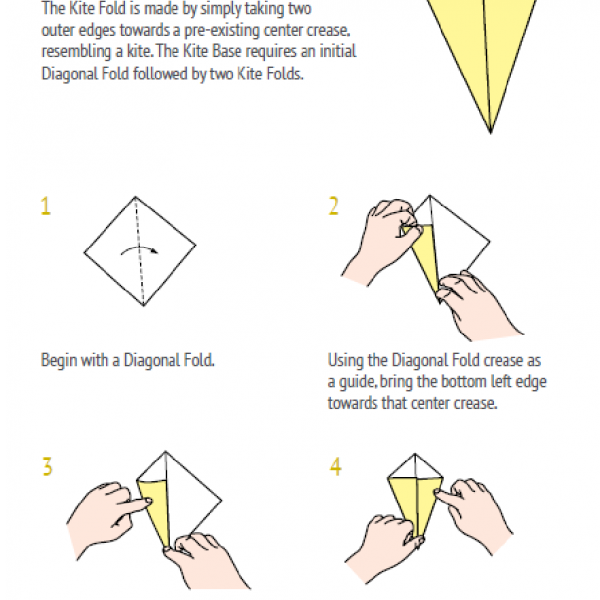 The Kite Fold is made by simply taking two outer edges towards a pre-existing center crease, resembling a kite. The Kite Base requires an initial Diagonal Fold followed by two Kite Folds.

1

Begin with a Diagonal Fold.

2

Using the Diagonal Fold crease as a guide, bring the bottom left edge towards that center crease.

3

4