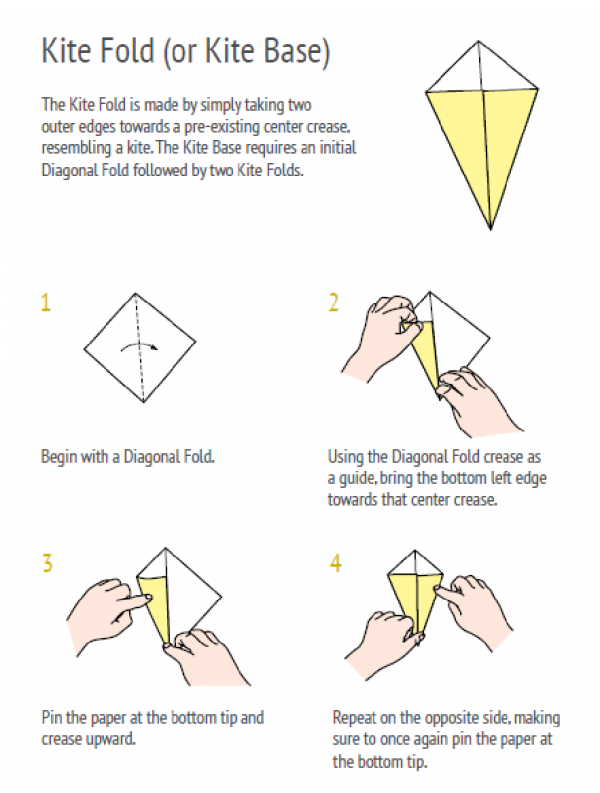 Kite Fold (or Kite Base)

The Kite Fold is made by simply taking two outer edges towards a pre-existing center crease, resembling a kite. The Kite Base requires an initial Diagonal Fold followed by two Kite Folds.

1

Begin with a Diagonal Fold.

2

Using the Diagonal Fold crease as a guide, bring the bottom left edge towards that center crease.

3

Pin the paper at the bottom tip and crease upward.

4

Repeat on the opposite side, making sure to once again pin the paper at the bottom tip.