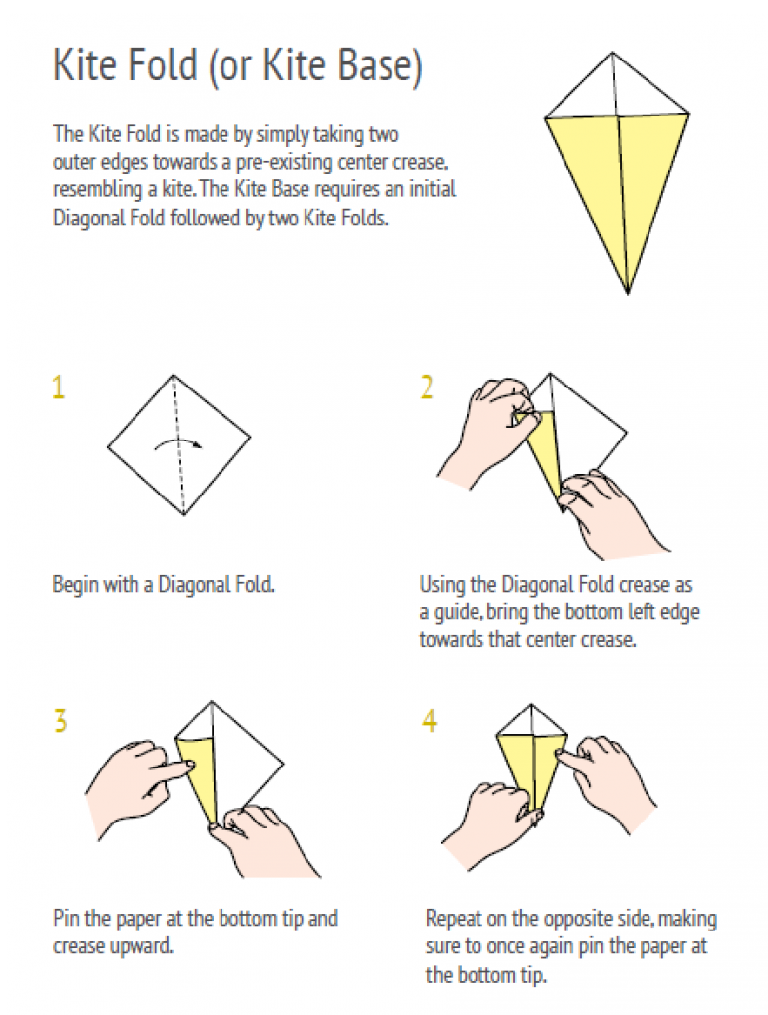 Kite Fold (or Kite Base)

The Kite Fold is made by simply taking two outer edges towards a pre-existing center crease, resembling a kite. The Kite Base requires an initial Diagonal Fold followed by two Kite Folds.

1

Begin with a Diagonal Fold.

2

Using the Diagonal Fold crease as a guide, bring the bottom left edge towards that center crease.

3

Pin the paper at the bottom tip and crease upward.

4

Repeat on the opposite side, making sure to once again pin the paper at the bottom tip.