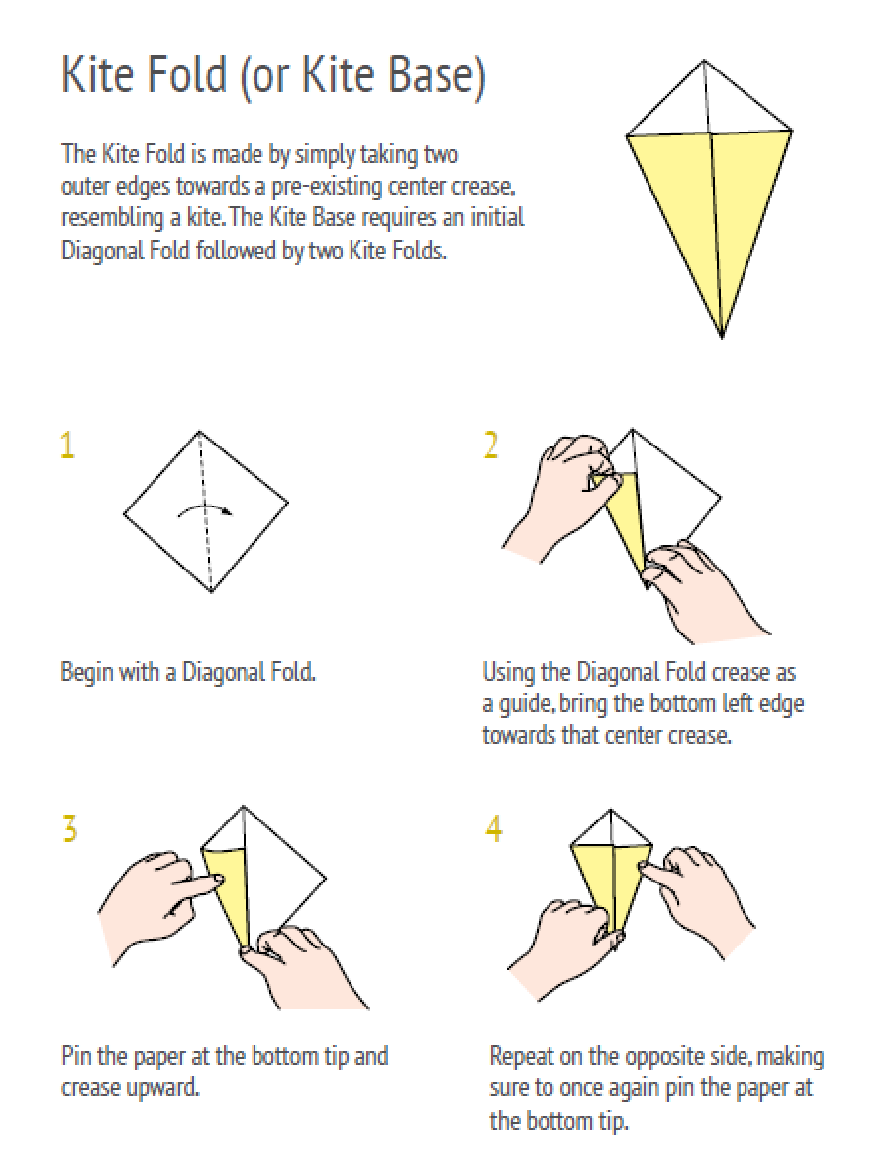 Kite Fold (or Kite Base)

The Kite Fold is made by simply taking two outer edges towards a pre-existing center crease, resembling a kite. The Kite Base requires an initial Diagonal Fold followed by two Kite Folds.

1

Begin with a Diagonal Fold.

2

Using the Diagonal Fold crease as a guide, bring the bottom left edge towards that center crease.

3

Pin the paper at the bottom tip and crease upward.

4

Repeat on the opposite side, making sure to once again pin the paper at the bottom tip.