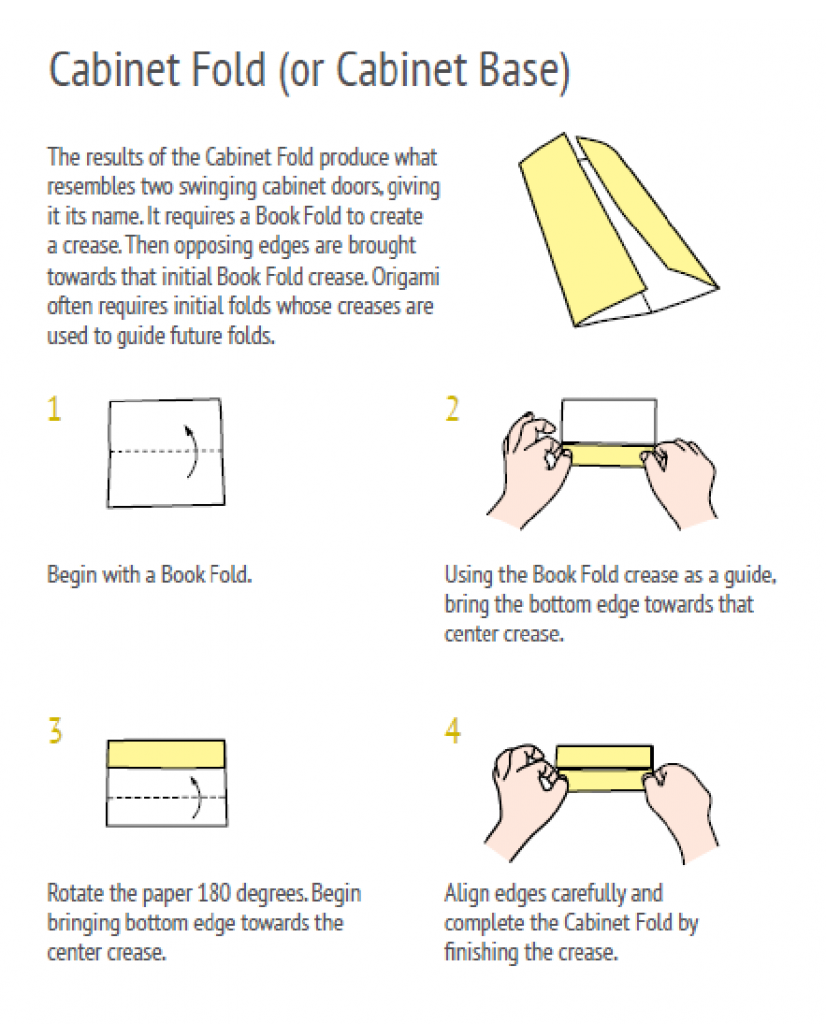 Cabinet Fold (or Cabinet Base)

The results of the Cabinet Fold produce what resembles two swinging cabinet doors, giving it its name. It requires a Book Fold to create a crease. Then opposing edges are brought towards that initial Book Fold crease. Origami often requires initial folds whose creases are used to guide future folds.

1

Begin with a Book Fold.

2

Using the Book Fold crease as a guide, bring the bottom edge towards that center crease.

3

Rotate the paper 180 degrees. Begin bringing bottom edge towards the center crease.

4

Align edges carefully and complete the Cabinet Fold by finishing the crease.