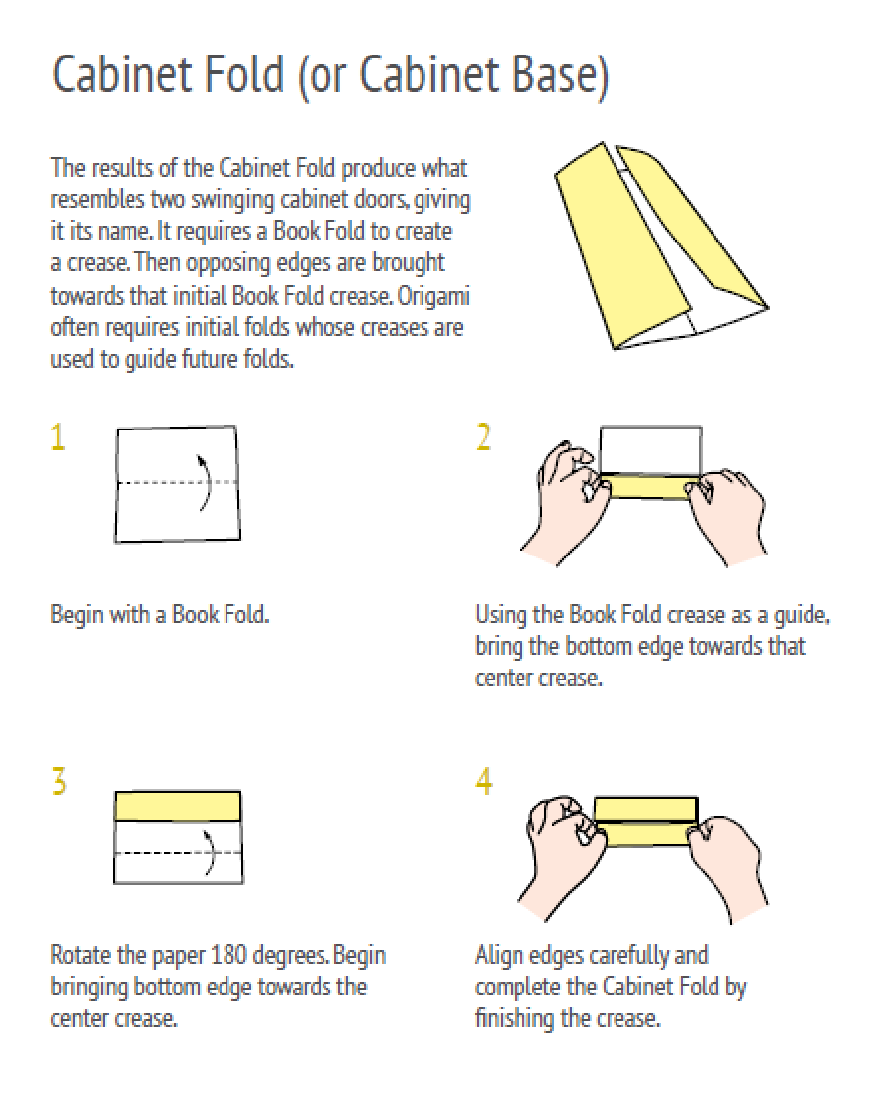 Cabinet Fold (or Cabinet Base)

The results of the Cabinet Fold produce what resembles two swinging cabinet doors, giving it its name. It requires a Book Fold to create a crease. Then opposing edges are brought towards that initial Book Fold crease. Origami often requires initial folds whose creases are used to guide future folds.

1

Begin with a Book Fold.

2

Using the Book Fold crease as a guide, bring the bottom edge towards that center crease.

3

Rotate the paper 180 degrees. Begin bringing bottom edge towards the center crease.

4

Align edges carefully and complete the Cabinet Fold by finishing the crease.