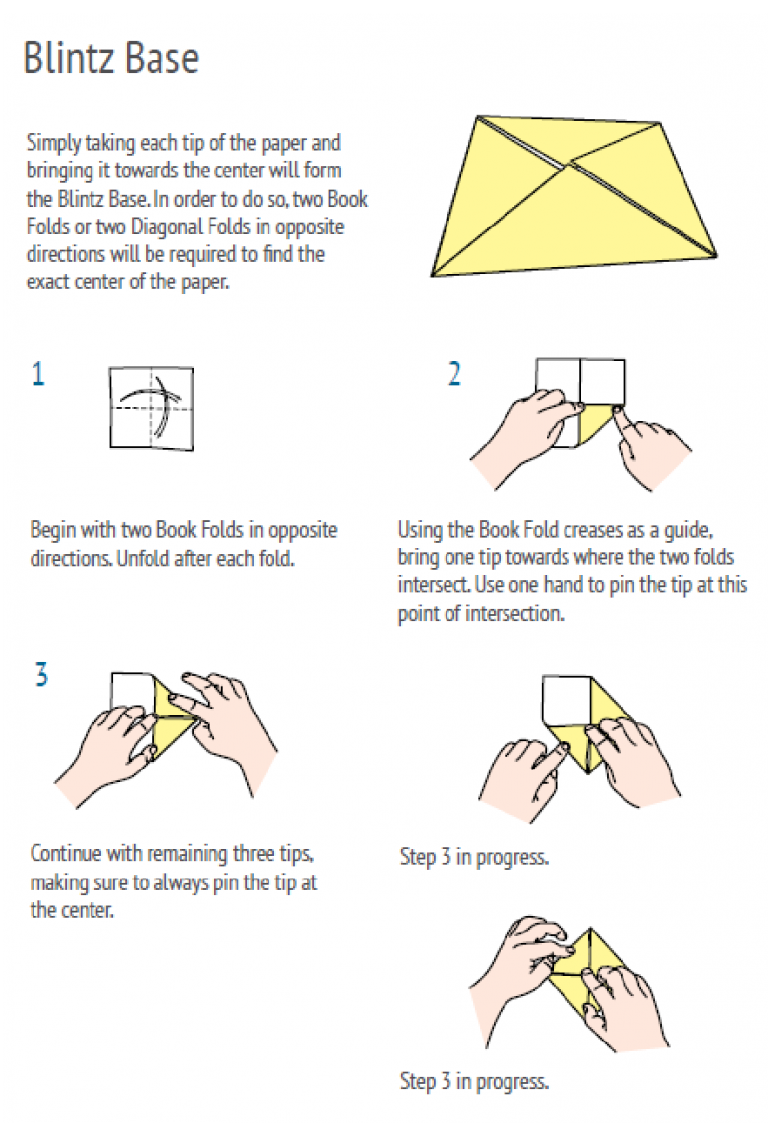 Blintz Base

Simply taking each tip of the paper and bringing it towards the center will form the Blintz Base. In order to do so, two Book Folds or two Diagonal Folds in opposite directions will be required to find the exact center of the paper.

1

Begin with two Book Folds in opposite directions. Unfold after each fold.

2

Using the Book Fold creases as a guide, bring one tip towards where the two folds intersect. Use one hand to pin the tip at this point of intersection.

3

Continue with remaining three tips, making sure to always pin the tip at the center.

Step 3 in progress.

Step 3 in progress.