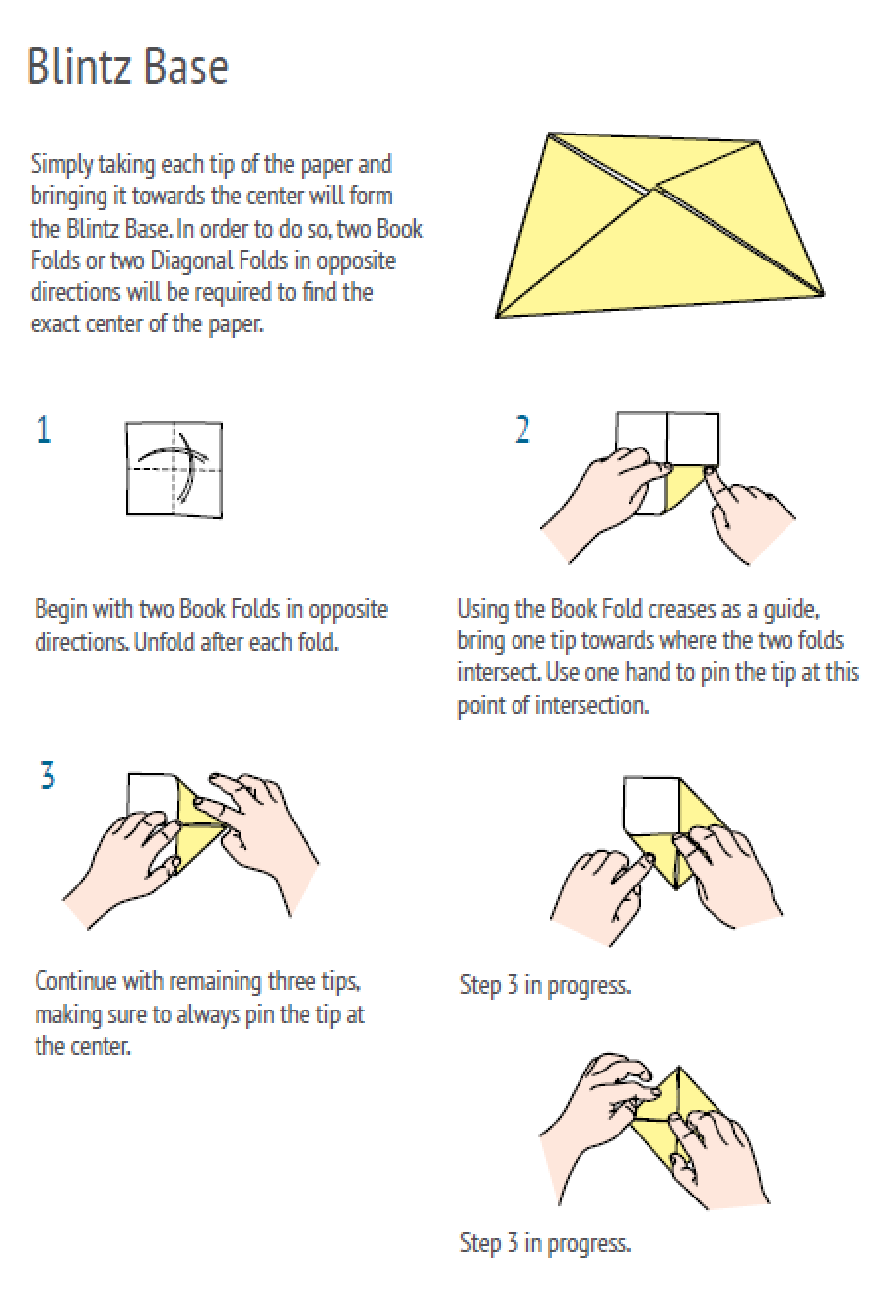 Blintz Base

Simply taking each tip of the paper and bringing it towards the center will form the Blintz Base. In order to do so, two Book Folds or two Diagonal Folds in opposite directions will be required to find the exact center of the paper.

1

Begin with two Book Folds in opposite directions. Unfold after each fold.

2

Using the Book Fold creases as a guide, bring one tip towards where the two folds intersect. Use one hand to pin the tip at this point of intersection.

3

Continue with remaining three tips, making sure to always pin the tip at the center.

Step 3 in progress.

Step 3 in progress.