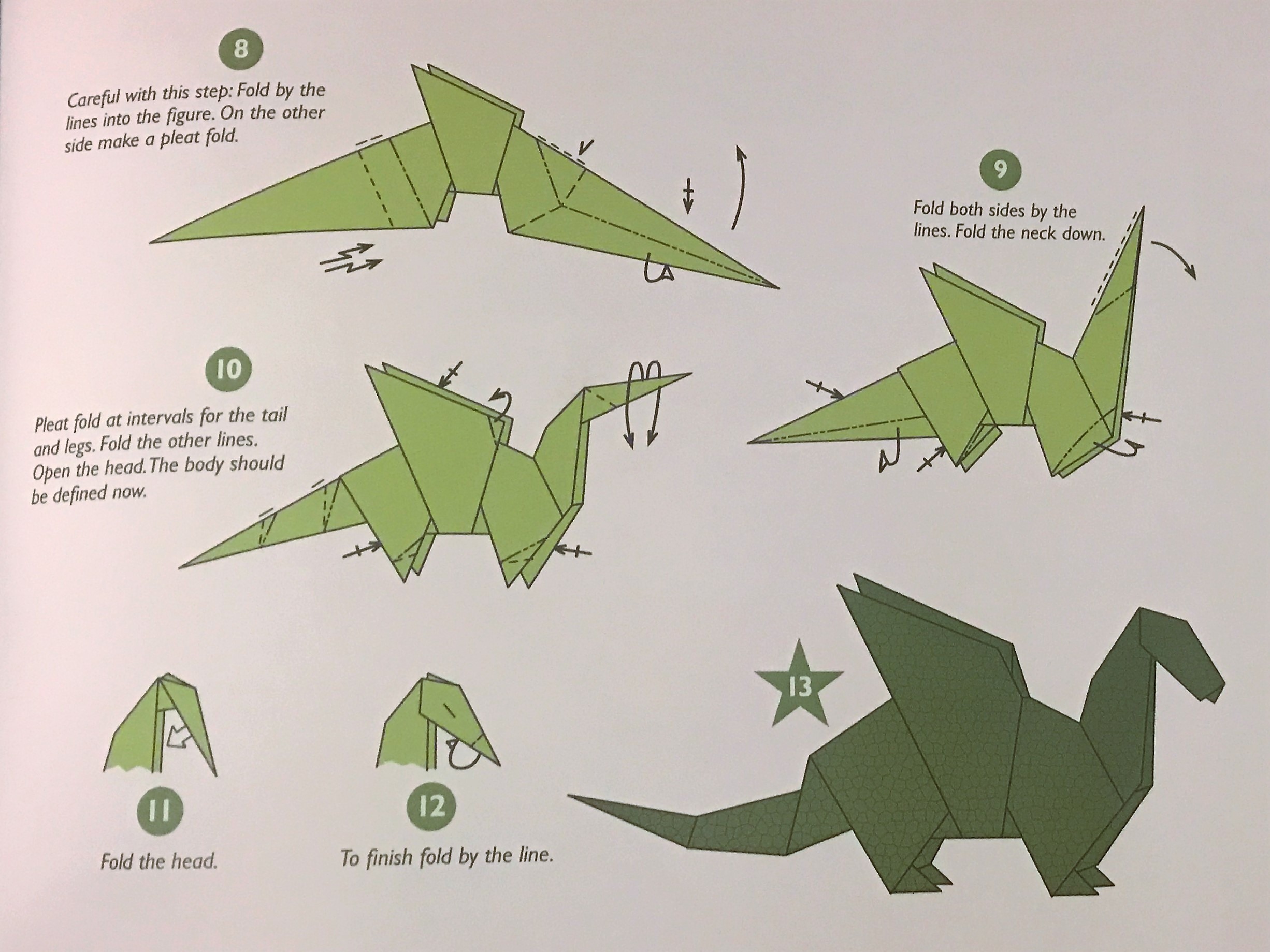 8

Careful with this step: Fold by the lines into the figure. On the other side make a pleat fold.

9

Fold both sides by the lines. Fold the neck down.

10

Pleat fold at intervals for the tail and legs. Fold the other lines. Open the head. The body should be defined now.

11

Fold the head.

12

To finish fold by the line.

13