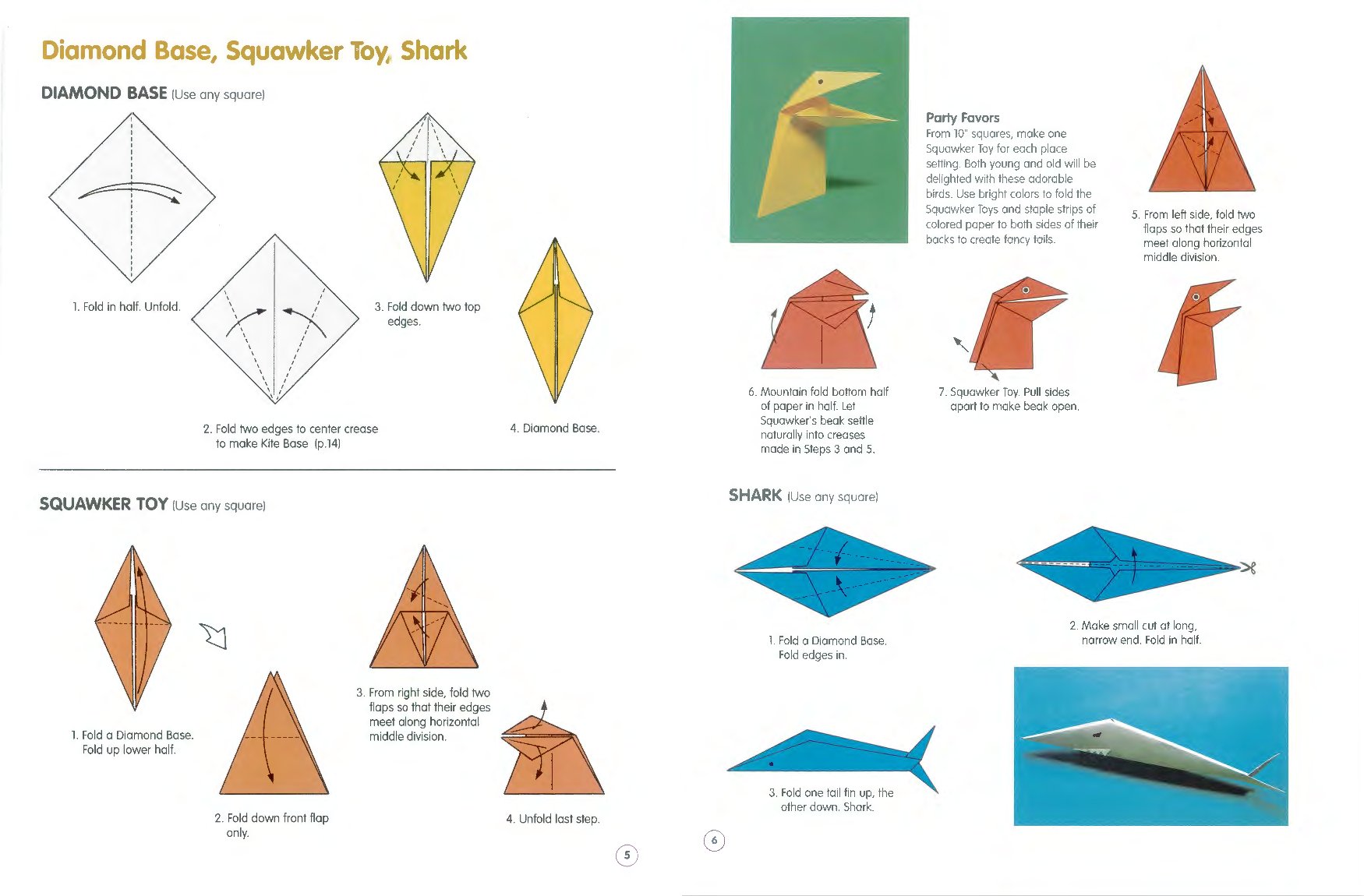 Diamond Base, Squawker Toy, Shark

DIAMOND BASE (Use any square)

1. Fold in half. Unfold.

2. Fold two edges to center crease to make Kite Base (p.14)

3. Fold down two top edges.

4. Diamond Base.

SQUAWKER TOY (Use any square)

1. Fold a Diamond Base. Fold up lower half.

2. Fold down front flap only.

3. From right side, fold two flaps so that their edges meet along horizontal middle division.

4. Unfold last step.

5

Party Favors
From 10" squares, make one Squawker Toy for each place setting. Both young and old will be delighted with these adorable birds. Use bright colors to fold the Squawker Toys and staple strips of colored paper to both sides of their backs to create fancy tails.

5. From left side, fold two flaps so that their edges meet along horizontal middle division.

6. Mountain fold bottom half of paper in half. Let Squawker's beak settle naturally into creases made in Steps 3 and 5.

7. Squawker Toy. Pull sides apart to make beak open.

SHARK (Use any square)

1. Fold a Diamond Base. Fold edges in.

2. Make small cut at long, narrow end. Fold in half.

3. Fold one tail fin up, the other down. Shark.

6