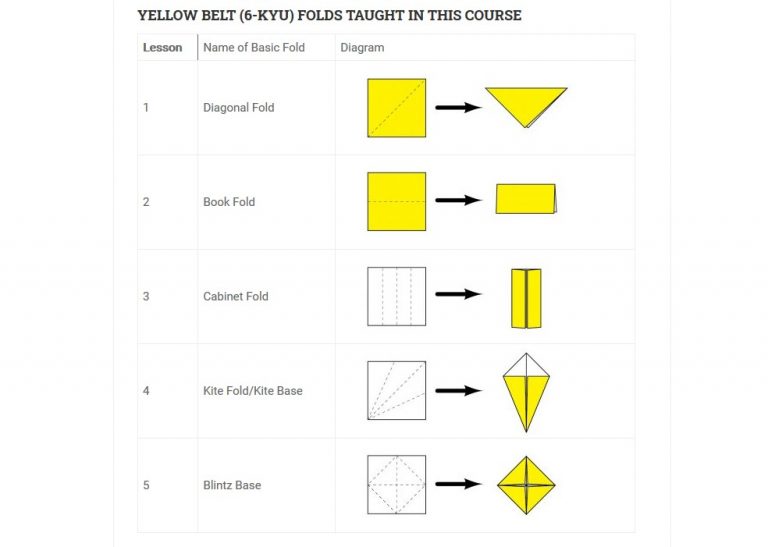 YELLOW BELT (6-KYU) FOLDS TAUGHT IN THIS COURSE

| Lesson | Name of Basic Fold | Diagram |
|---|---|---|
| 1 | Diagonal Fold | |
| 2 | Book Fold | |
| 3 | Cabinet Fold | |
| 4 | Kite Fold/Kite Base | |
| 5 | Blintz Base | |