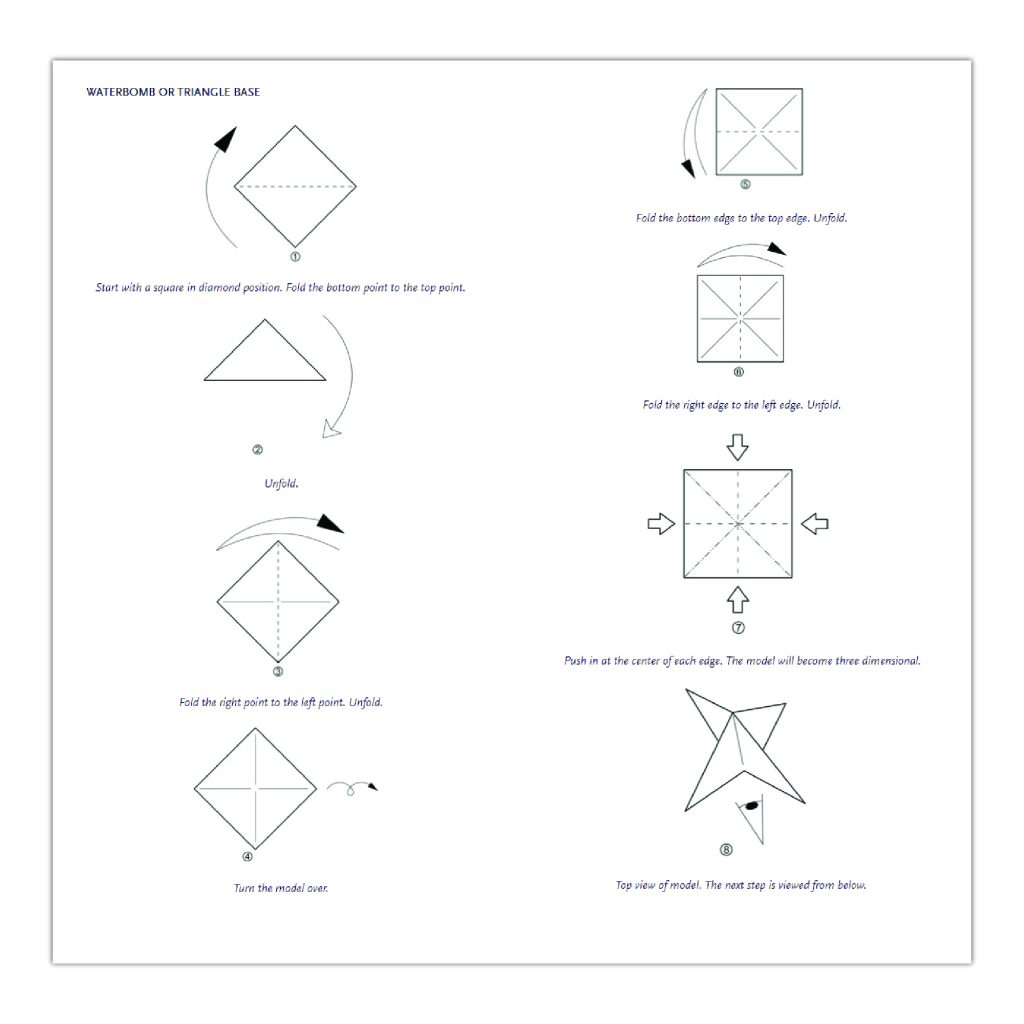 WATERBOMB OR TRIANGLE BASE

①

Start with a square in diamond position. Fold the bottom point to the top point.

②

Unfold.

③

Fold the right point to the left point. Unfold.

④

Turn the model over.

⑤

Fold the bottom edge to the top edge. Unfold.

⑥

Fold the right edge to the left edge. Unfold.

⑦

Push in at the center of each edge. The model will become three dimensional.

⑧

Top view of model. The next step is viewed from below.