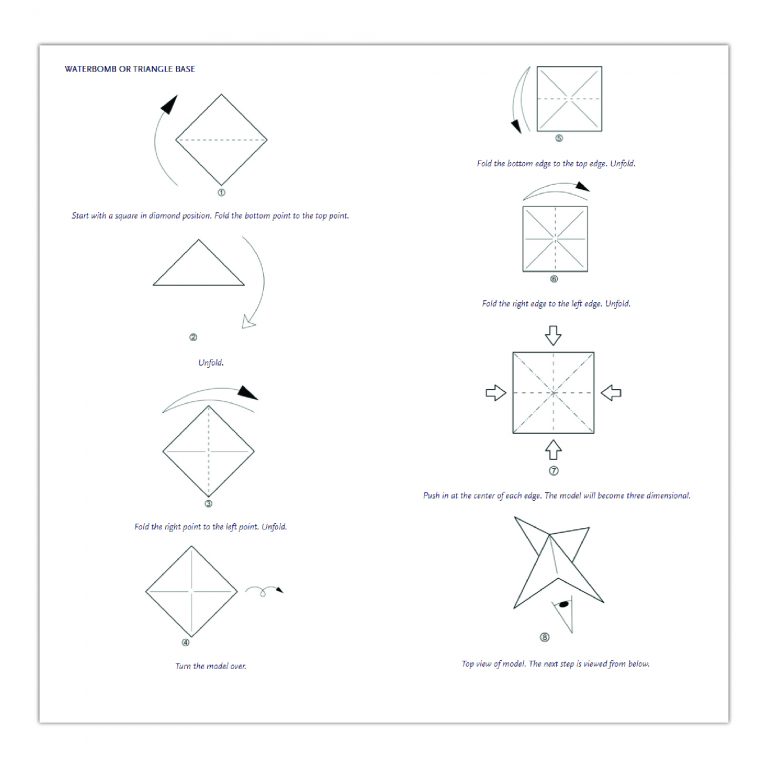 WATERBOMB OR TRIANGLE BASE

①

Start with a square in diamond position. Fold the bottom point to the top point.

②

Unfold.

③

Fold the right point to the left point. Unfold.

④

Turn the model over.

⑤

Fold the bottom edge to the top edge. Unfold.

⑥

Fold the right edge to the left edge. Unfold.

⑦

Push in at the center of each edge. The model will become three dimensional.

⑧

Top view of model. The next step is viewed from below.