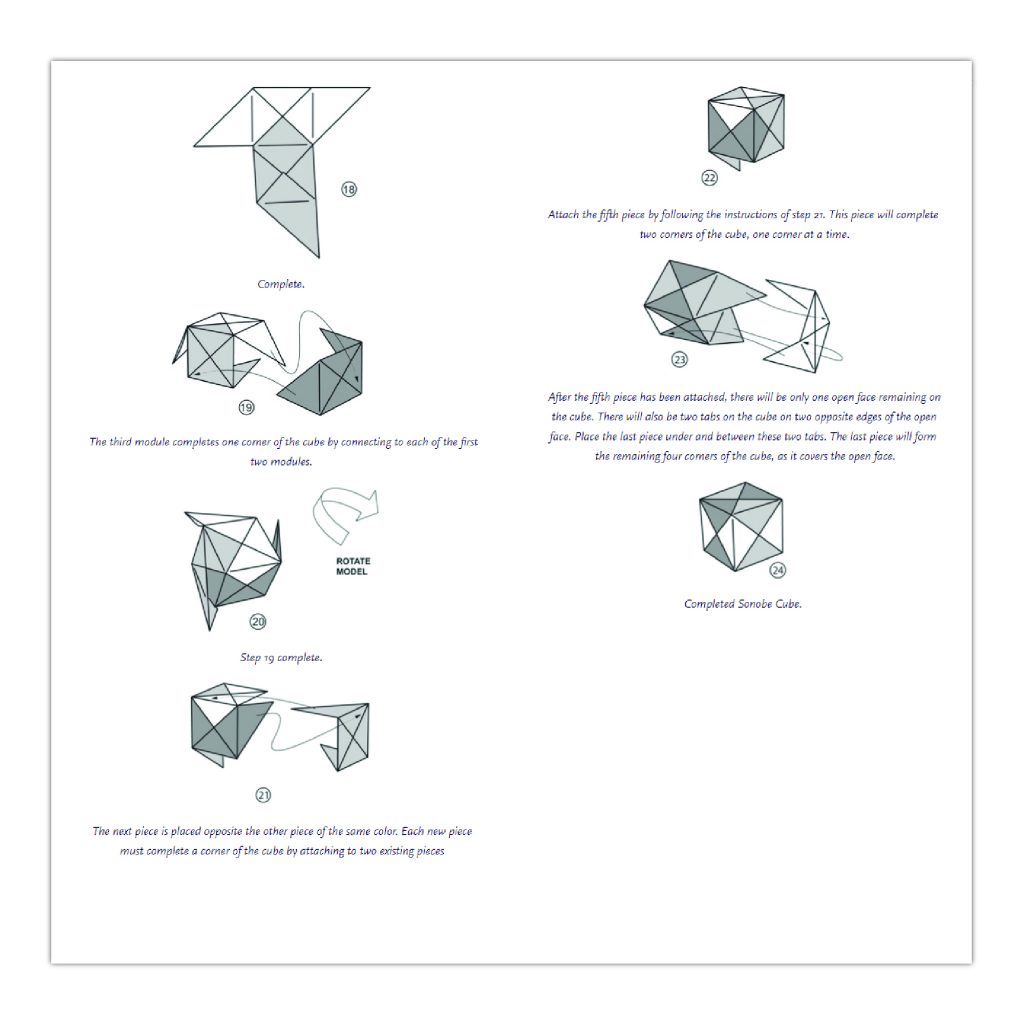 18

Complete.

19

The third module completes one corner of the cube by connecting to each of the first two modules.

ROTATE MODEL

20

Step 19 complete.

21

The next piece is placed opposite the other piece of the same color. Each new piece must complete a corner of the cube by attaching to two existing pieces

22

Attach the fifth piece by following the instructions of step 21. This piece will complete two corners of the cube, one corner at a time.

23

After the fifth piece has been attached, there will be only one open face remaining on the cube. There will also be two tabs on the cube on two opposite edges of the open face. Place the last piece under and between these two tabs. The last piece will form the remaining four corners of the cube, as it covers the open face.

24

Completed Sonobe Cube.