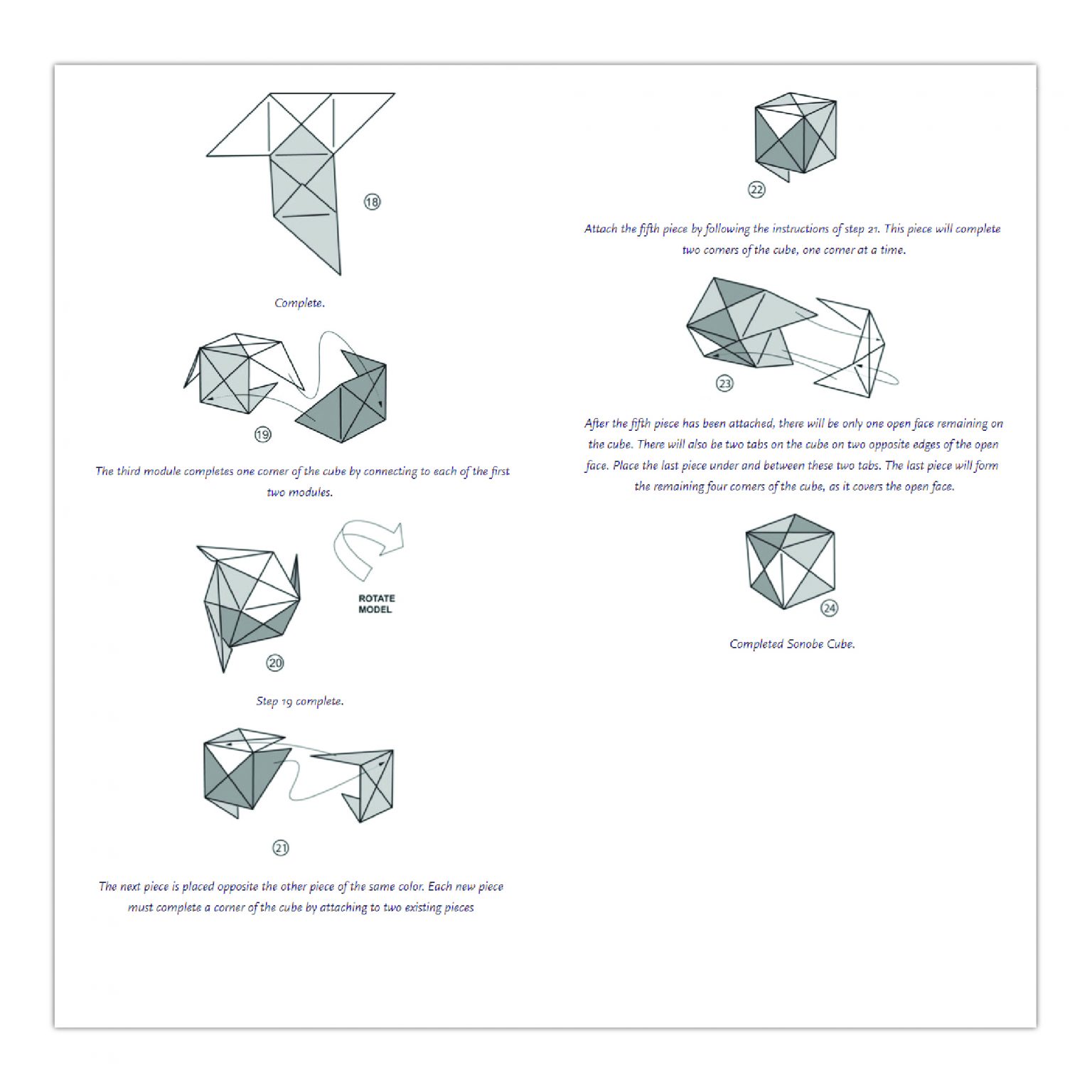 18

Complete.

19

The third module completes one corner of the cube by connecting to each of the first two modules.

ROTATE MODEL

20

Step 19 complete.

21

The next piece is placed opposite the other piece of the same color. Each new piece must complete a corner of the cube by attaching to two existing pieces

22

Attach the fifth piece by following the instructions of step 21. This piece will complete two corners of the cube, one corner at a time.

23

After the fifth piece has been attached, there will be only one open face remaining on the cube. There will also be two tabs on the cube on two opposite edges of the open face. Place the last piece under and between these two tabs. The last piece will form the remaining four corners of the cube, as it covers the open face.

24

Completed Sonobe Cube.